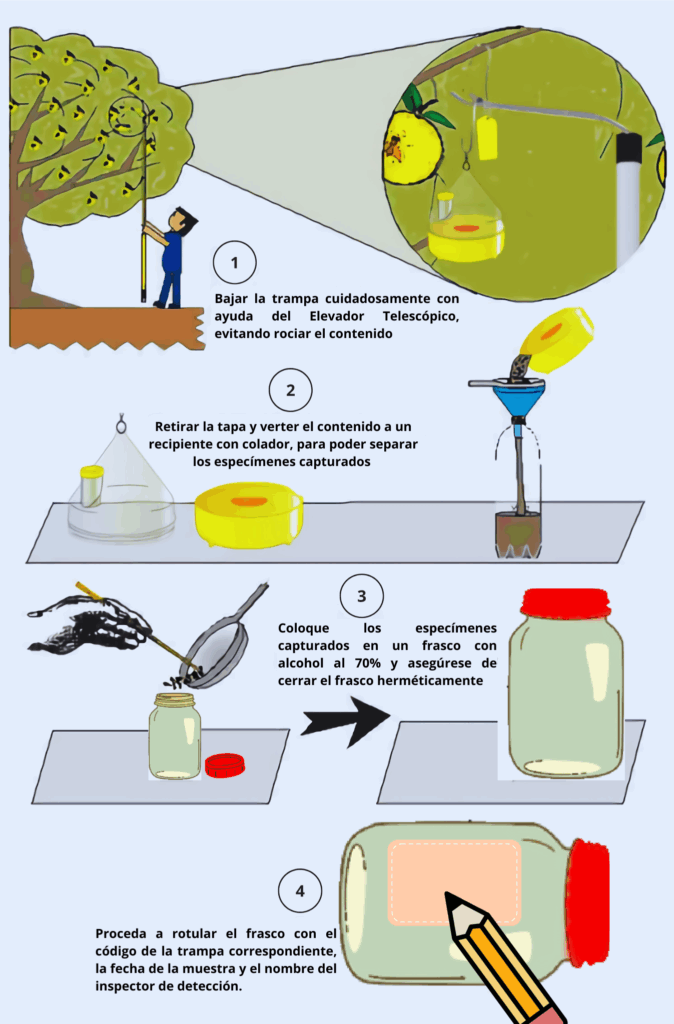 1

Bajar la trampa cuidadosamente con ayuda del Elevador Telescópico, evitando rociar el contenido

2

Retirar la tapa y verter el contenido a un recipiente con colador, para poder separar los especímenes capturados

3

Coloque los especímenes capturados en un frasco con alcohol al 70% y asegúrese de cerrar el frasco herméticamente

4

Proceda a rotular el frasco con el código de la trampa correspondiente, la fecha de la muestra y el nombre del inspector de detección.